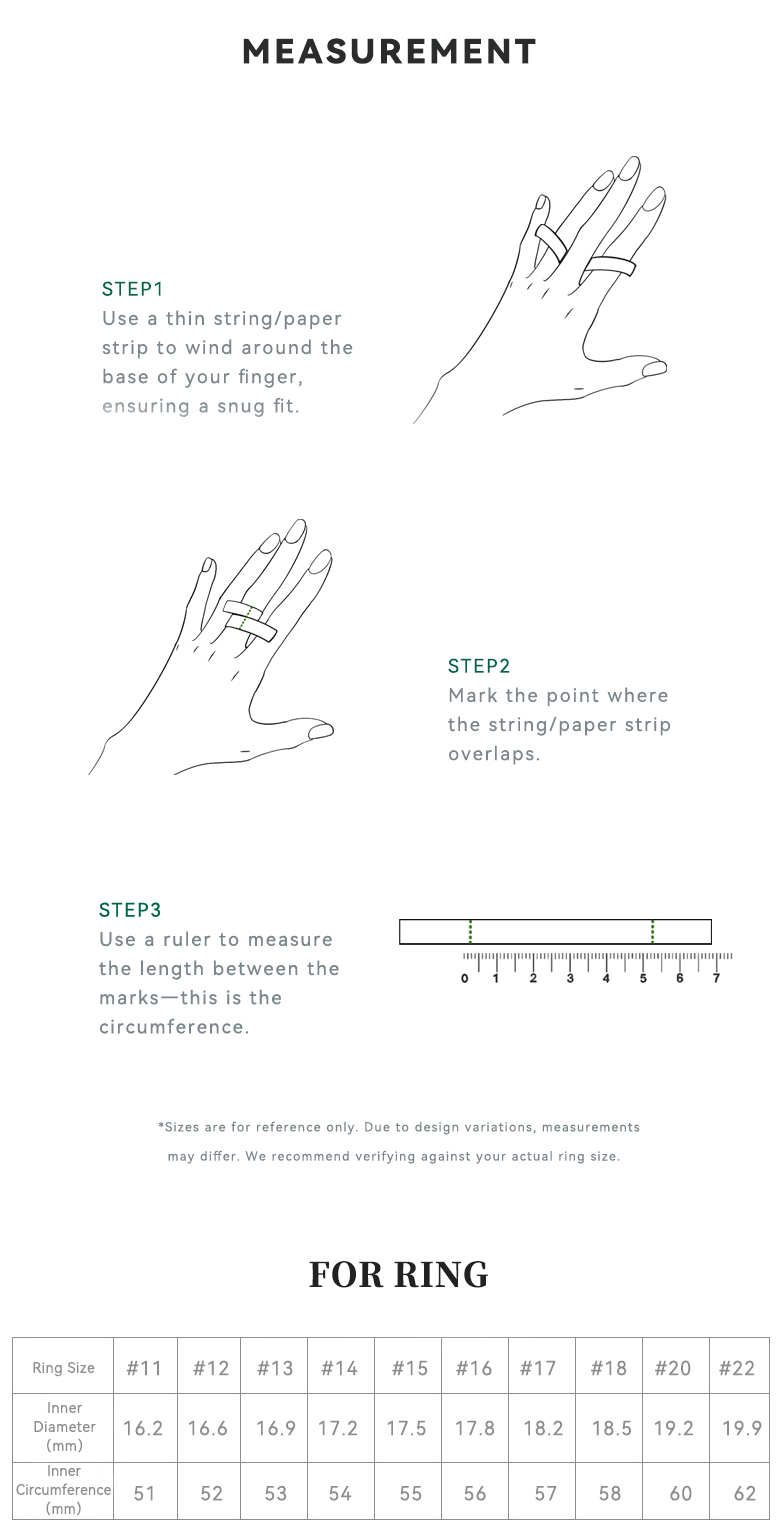 MEASUREMENT

STEP1
Use a thin string/paper strip to wind around the base of your finger, ensuring a snug fit.

STEP2
Mark the point where the string/paper strip overlaps.

STEP3
Use a ruler to measure the length between the marks—this is the circumference.

0 1 2 3 4 5 6 7

*Sizes are for reference only. Due to design variations, measurements may differ. We recommend verifying against your actual ring size.

FOR RING

| Ring Size | #11 | #12 | #13 | #14 | #15 | #16 | #17 | #18 | #20 | #22 |
|---|---|---|---|---|---|---|---|---|---|---|
| Inner Diameter (mm) | 16.2 | 16.6 | 16.9 | 17.2 | 17.5 | 17.8 | 18.2 | 18.5 | 19.2 | 19.9 |
| Inner Circumference (mm) | 51 | 52 | 53 | 54 | 55 | 56 | 57 | 58 | 60 | 62 |