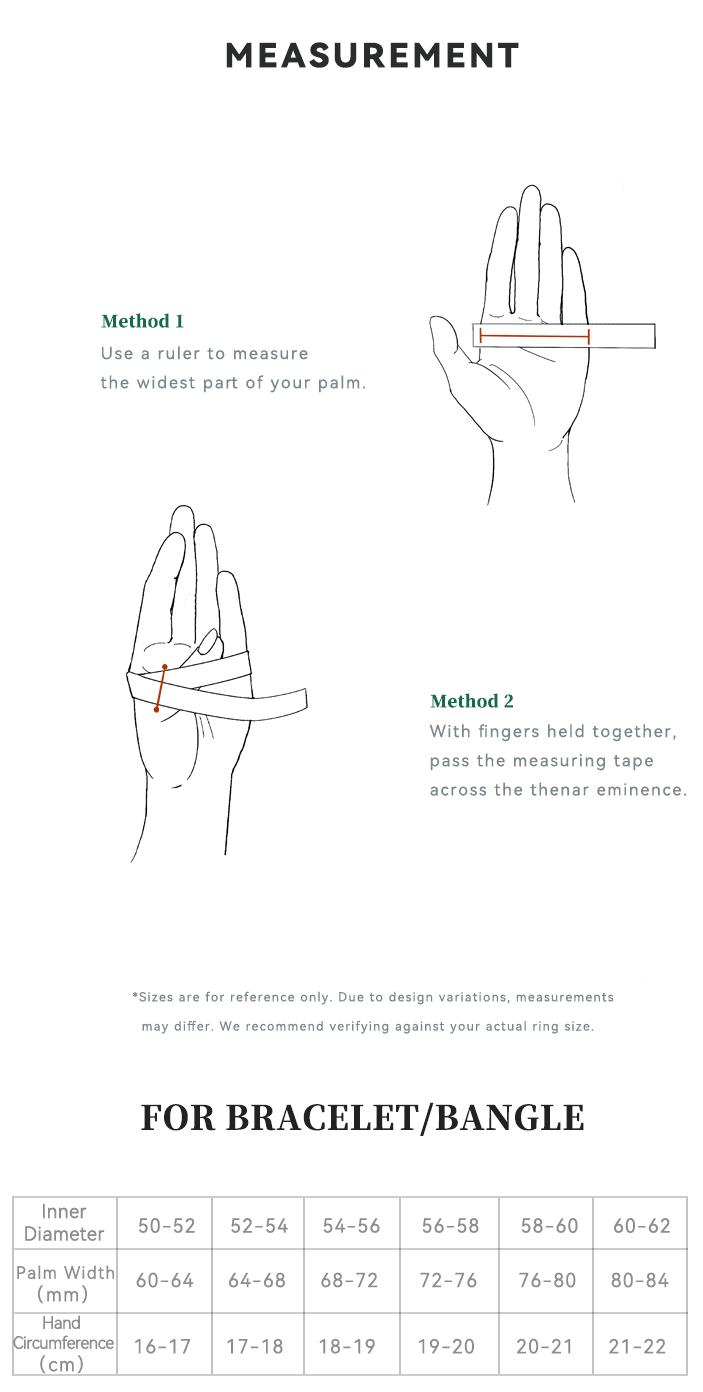 MEASUREMENT

Method 1
Use a ruler to measure the widest part of your palm.

Method 2
With fingers held together, pass the measuring tape across the thenar eminence.

*Sizes are for reference only. Due to design variations, measurements may differ. We recommend verifying against your actual ring size.

FOR BRACELET/BANGLE

| Inner Diameter | 50-52 | 52-54 | 54-56 | 56-58 | 58-60 | 60-62 |
|---|---|---|---|---|---|---|
| Palm Width (mm) | 60-64 | 64-68 | 68-72 | 72-76 | 76-80 | 80-84 |
| Hand Circumference (cm) | 16-17 | 17-18 | 18-19 | 19-20 | 20-21 | 21-22 |